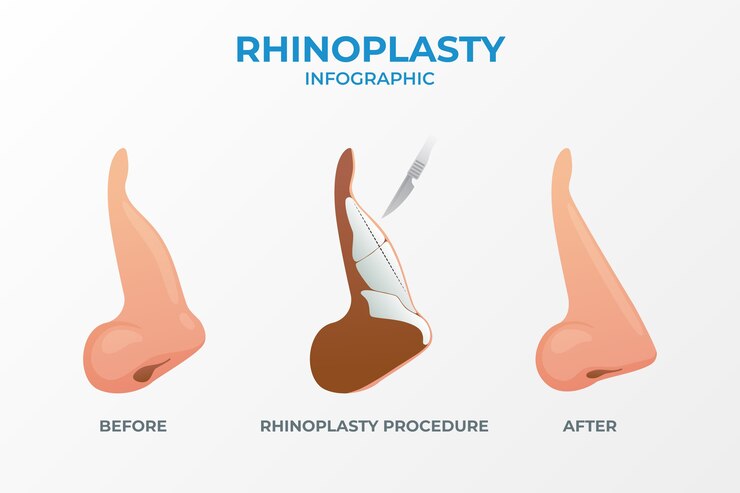 RHINOPLASTY
INFOGRAPHIC

BEFORE

RHINOPLASTY PROCEDURE

AFTER