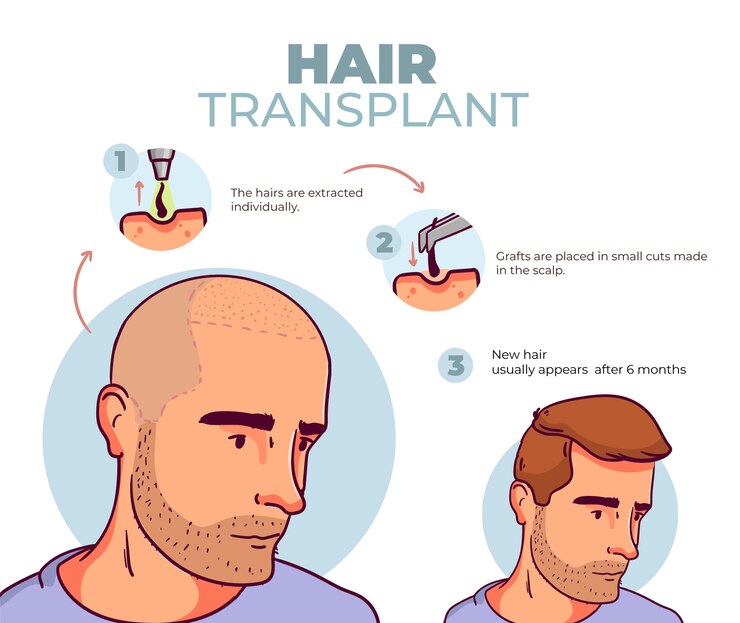 HAIR
TRANSPLANT

1

The hairs are extracted individually.

2

Grafts are placed in small cuts made in the scalp.

3

New hair usually appears after 6 months